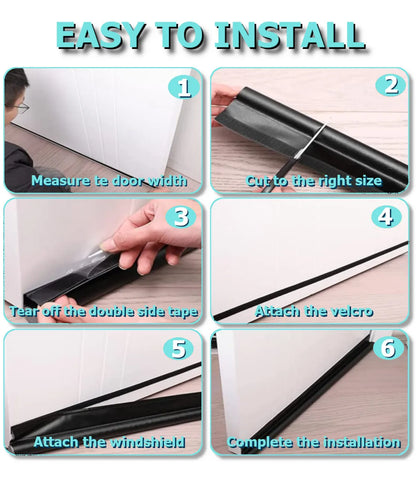 EASY TO INSTALL

1
Measure te door width

2
Cut to the right size

3
Tear off the double side tape

4
Attach the velcro

5
Attach the windshield

6
Complete the installation