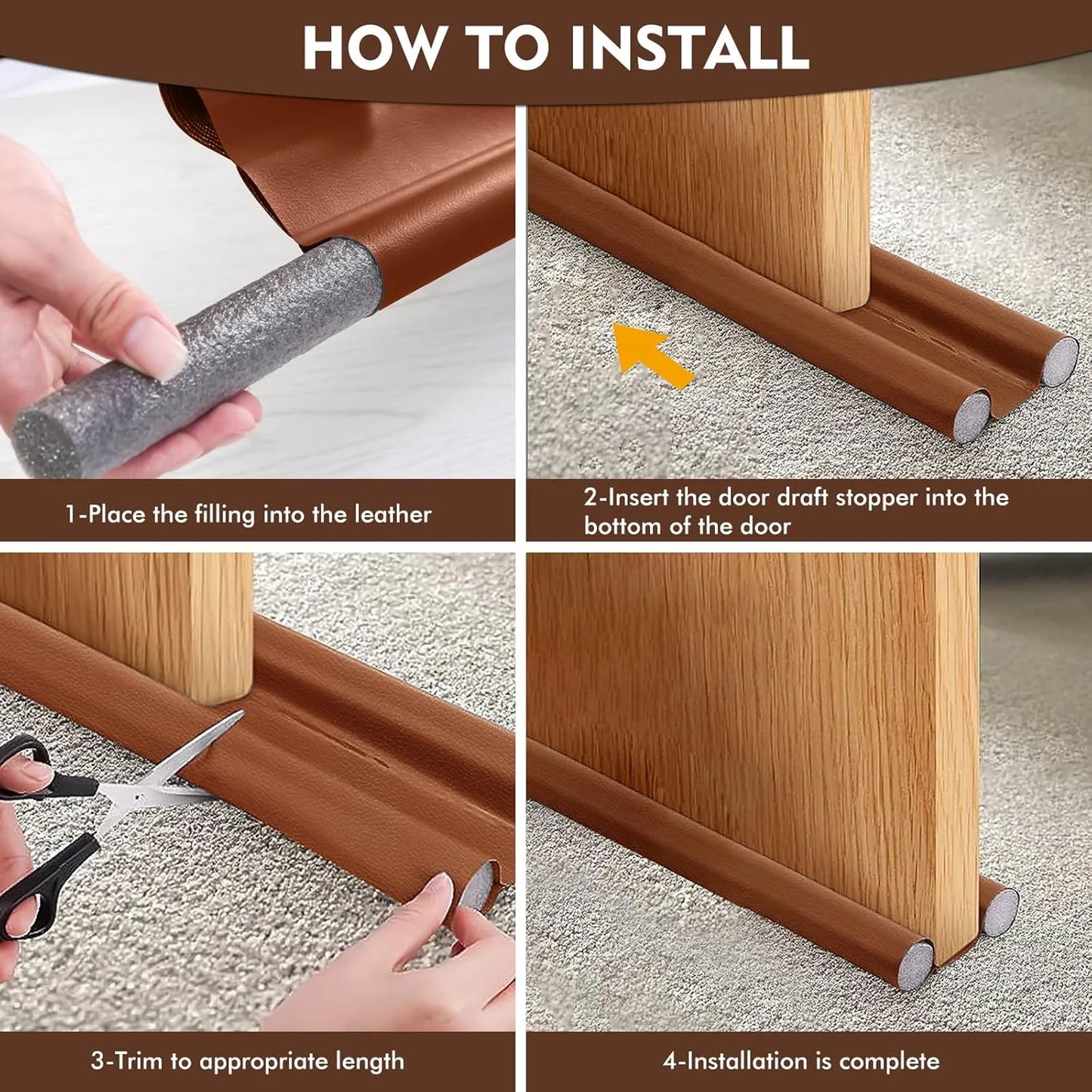 HOW TO INSTALL

1-Place the filling into the leather

2-Insert the door draft stopper into the bottom of the door

3-Trim to appropriate length

4-Installation is complete