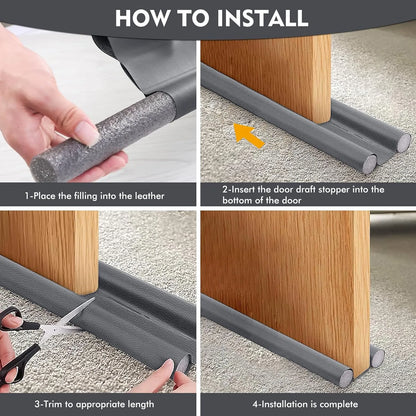 HOW TO INSTALL

1-Place the filling into the leather

2-Insert the door draft stopper into the bottom of the door

3-Trim to appropriate length

4-Installation is complete