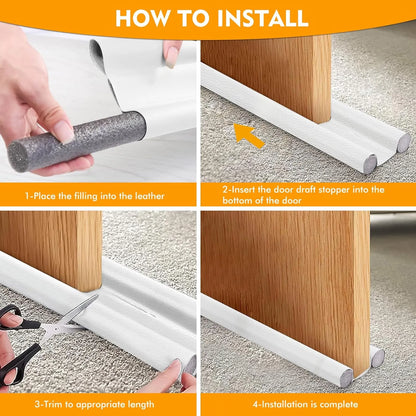 HOW TO INSTALL

1-Place the filling into the leather

2-Insert the door draft stopper into the bottom of the door

3-Trim to appropriate length

4-Installation is complete